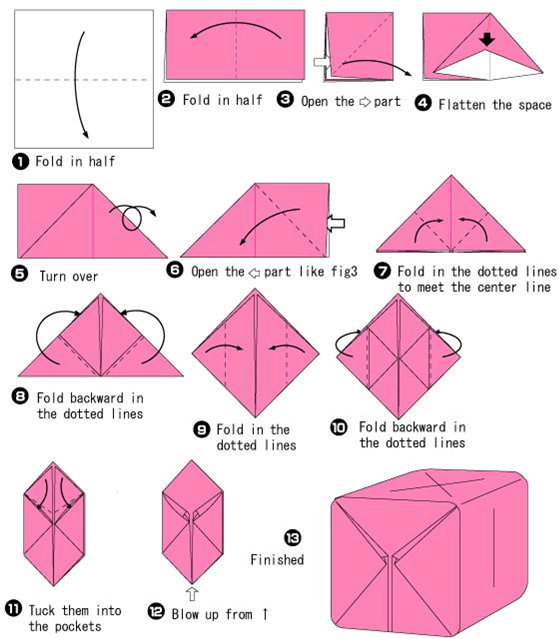 ❶ Fold in half

❷ Fold in half

❸ Open the ⇨ part

❹ Flatten the space

❺ Turn over

❻ Open the ⇦ part like fig3

❼ Fold in the dotted lines to meet the center line

❽ Fold backward in the dotted lines

❾ Fold in the dotted lines

❿ Fold backward in the dotted lines

⓫ Tuck them into the pockets

⓬ Blow up from ↑

⓭ Finished